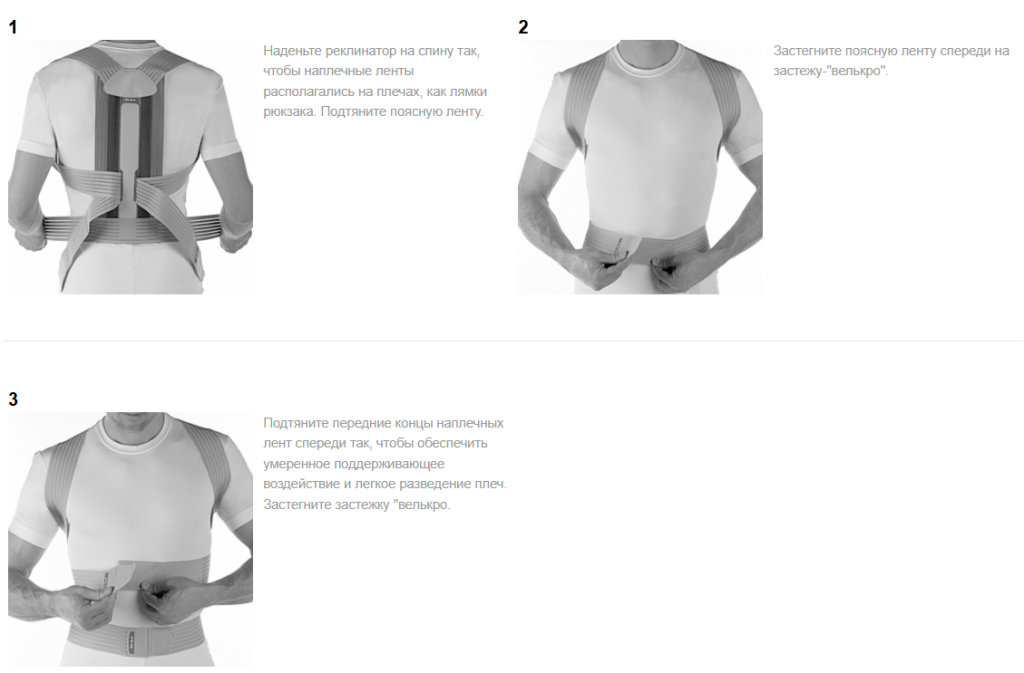 1

Наденьте реклинатор на спину так, чтобы наплечные ленты располагались на плечах, как лямки рюкзака. Подтяните поясную ленту.

2

Застегните поясную ленту спереди на застежу-"велькро".

3

Подтяните передние концы наплечных лент спереди так, чтобы обеспечить умеренное поддерживающее воздействие и легкое разведение плеч. Застегните застежку "велькро.